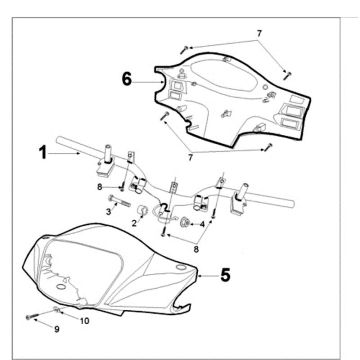 7
6
7
1
8
3
2
4
8
5
10
9