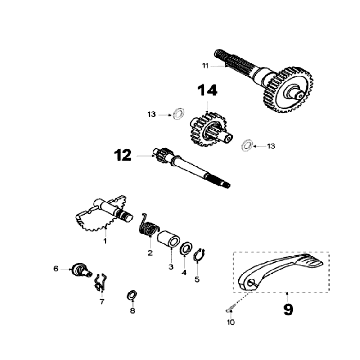 11
14
13
13
12
1
2
3
4
5
6
7
8
9
10