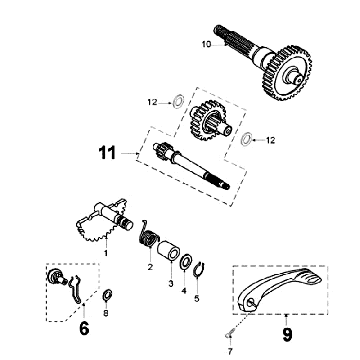 10

12

12

11

1

2

3

4

5

6

8

9

7