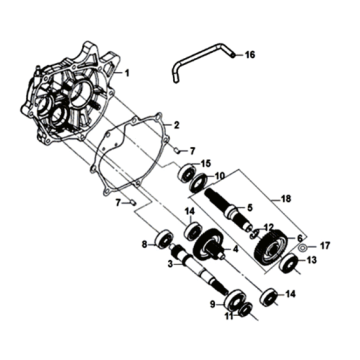 16
1
2
7
15
10
18
7
5
14
12
6
17
8
4
13
3
14
9
11