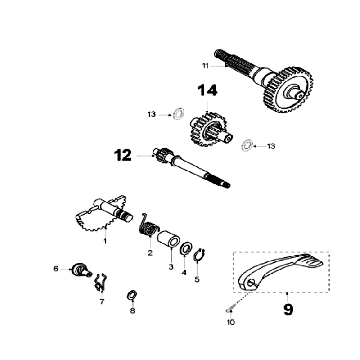 11
14
13
13
12
1
2
3
4
5
6
7
8
9
10