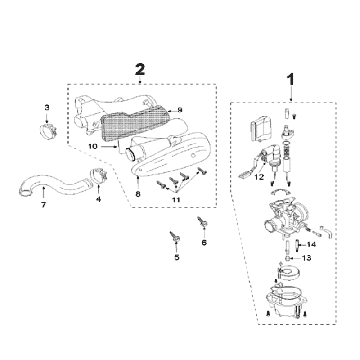 2
1
3
9
10
12
7
4
8
11
6
5
14
13