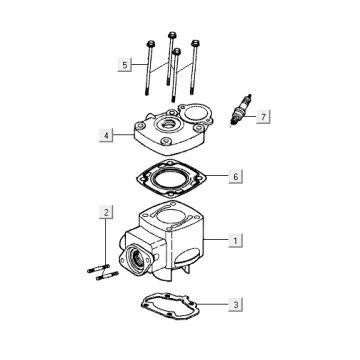 5
7
4
6
2
1
3