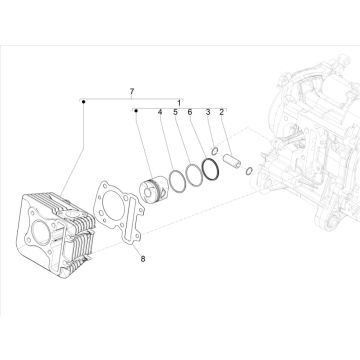 7
1
4 5 6 3 2
8