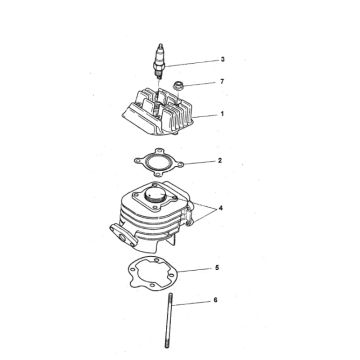 3
7
1
2
4
5
6