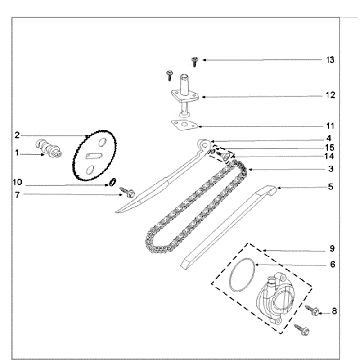 13
12
11
2
4
15
1
14
3
10
5
7
9
6
8