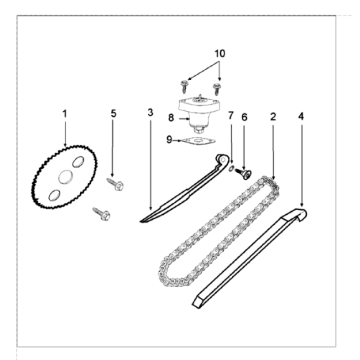 10
1
5
3
8
7
6
2
4
9