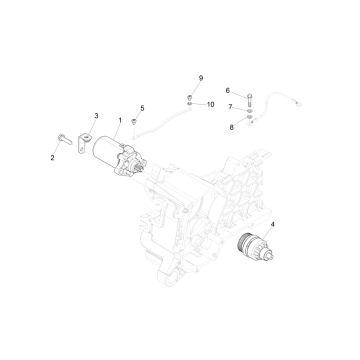 9
6
10
7
5
3
1
8
2
4