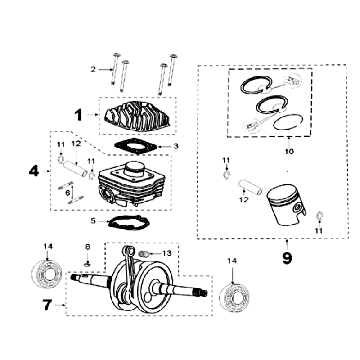 2
1
3
11
12
11
4
6
5
10
11
12
11
9
14
8
13
14
7