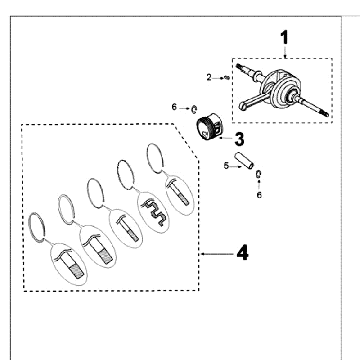 1
2
6
3
5
6
4