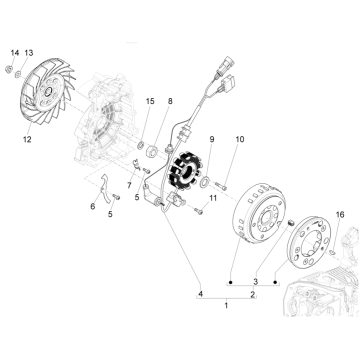 14 13
12
15 8
9 10
7
5
6
5
11
16
3
4 2
1