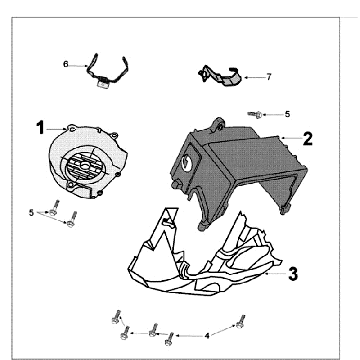 6
7
5
1
2
5
3
4