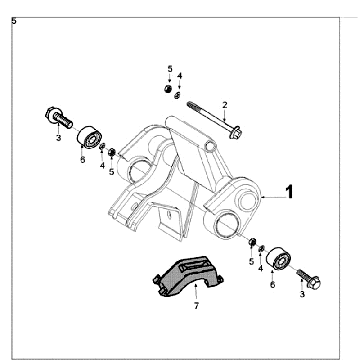 5
5
4
2
3
6
4
5
1
5
4
6
3
7