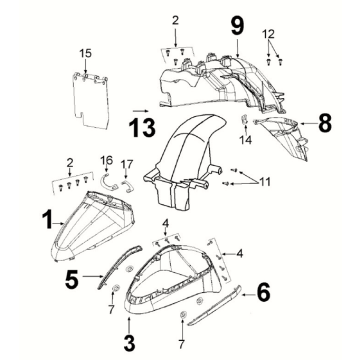 2
9
12
15
13
8
14
2
16
17
11
1
4
4
5
6
7
3
7