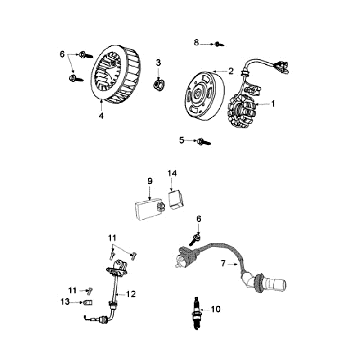 8
6
3
2
1
4
5
9
14
6
11
7
11
12
13
10