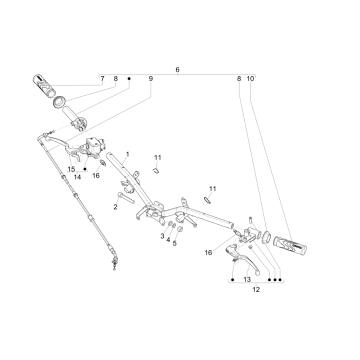 6
7
8
9
8
10
1
11
15
14
16
11
2
3
4
5
16
13
12