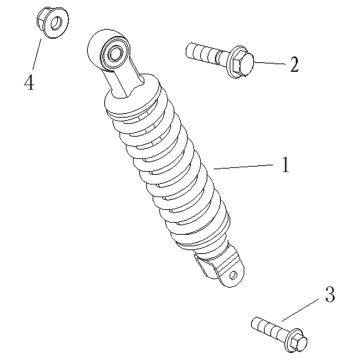 4
2
1
3