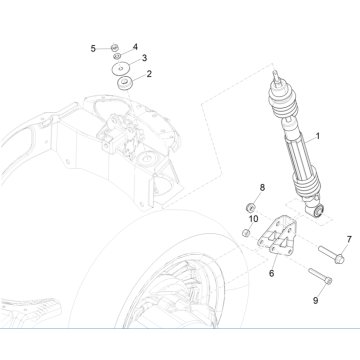 5
4
3
2
1
8
10
7
6
9