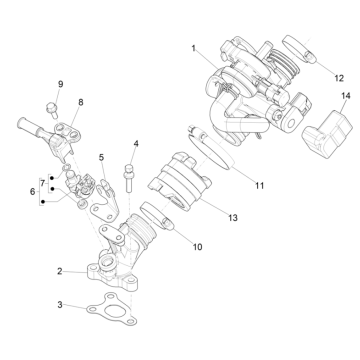 1
12
14
9
8
4
5
7
6
11
13
10
2
3