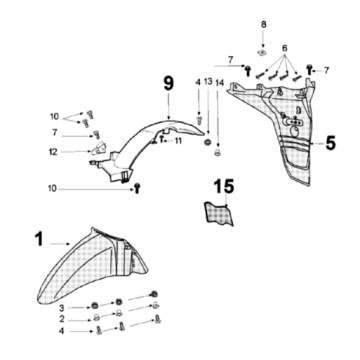 8
6
7
7
9
4
13
14
10
7
11
12
5
10
15
1
3
2
4