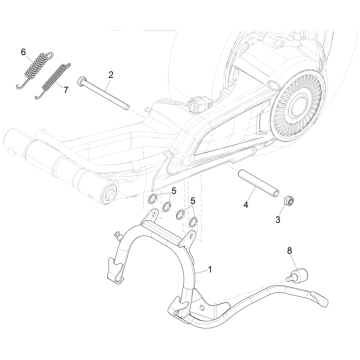 6
7
2
5
5
4
3
8
1