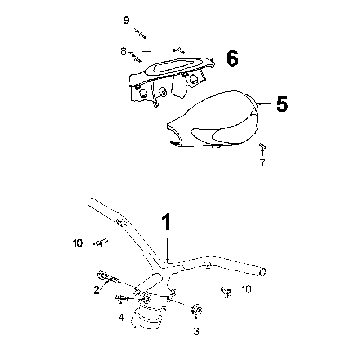 9
8
6
5
7
1
10
2
10
4
3