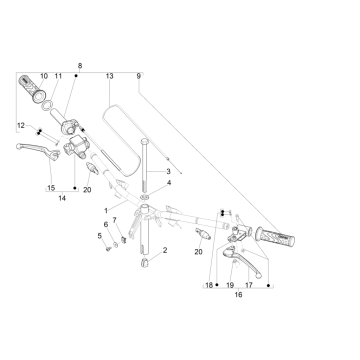 8
10
11
13
9
12
3
4
15
20
14
1
6
7
5
2
20
18
19
17
16