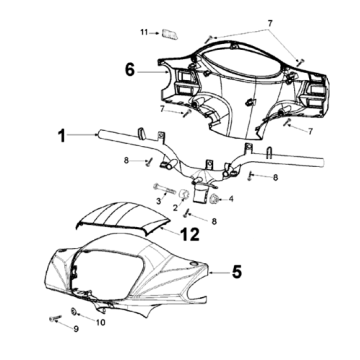 11
7
6
7
7
1
8
8
3
2
4
8
12
5
10
9