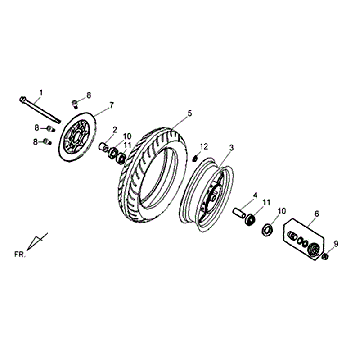 1
8
7
8
8
2
10
11
5
12
3
4
11
10
6
9
FR.