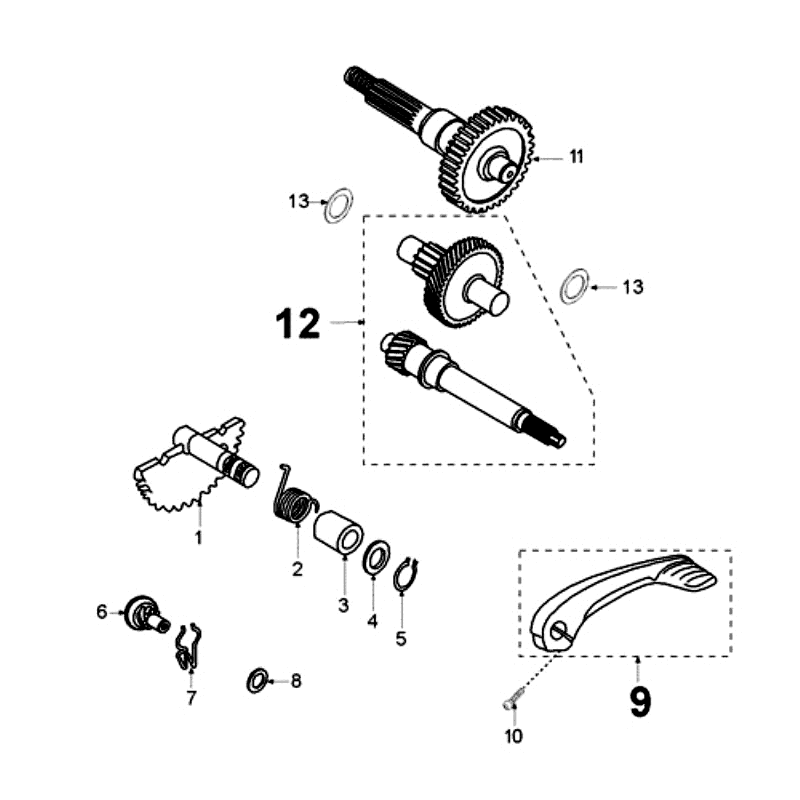 11
13
13
12
1
2
3
4
5
6
7
8
9
10