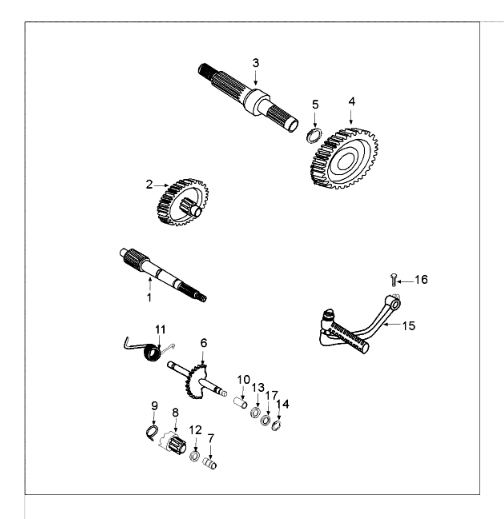 3
5
4
2
1
16
15
11
6
10
13
17
14
9
8
12
7