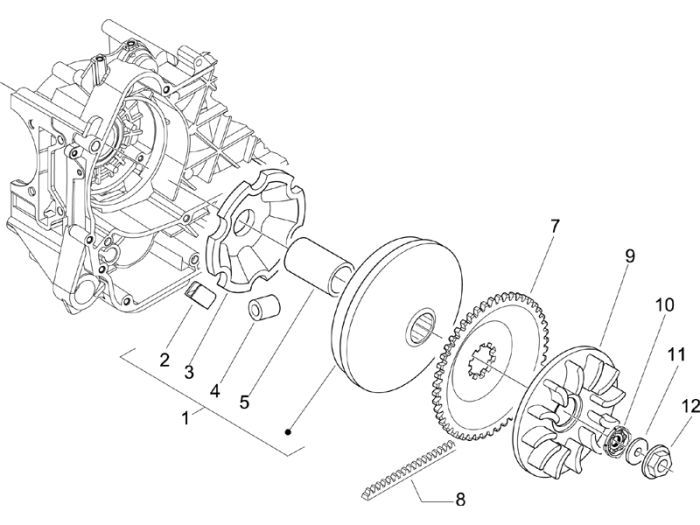 7
9
10
11
12
2
3
4
5
1
8