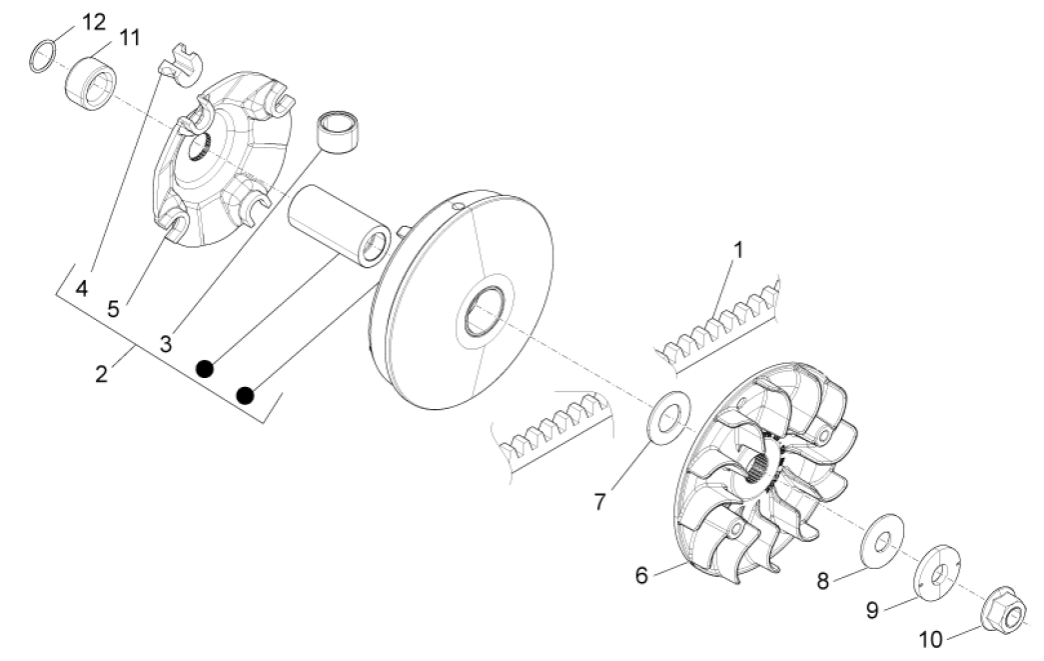 12
11
4
5
3
2
1
7
6
8
9
10