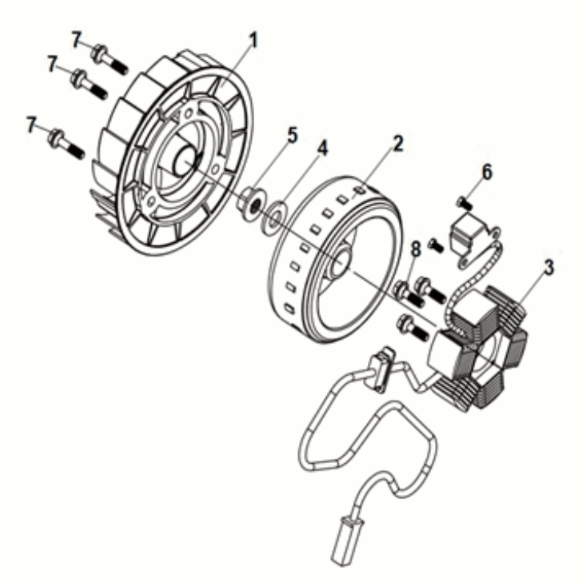 7
7
7
1
5
4
2
6
8
3