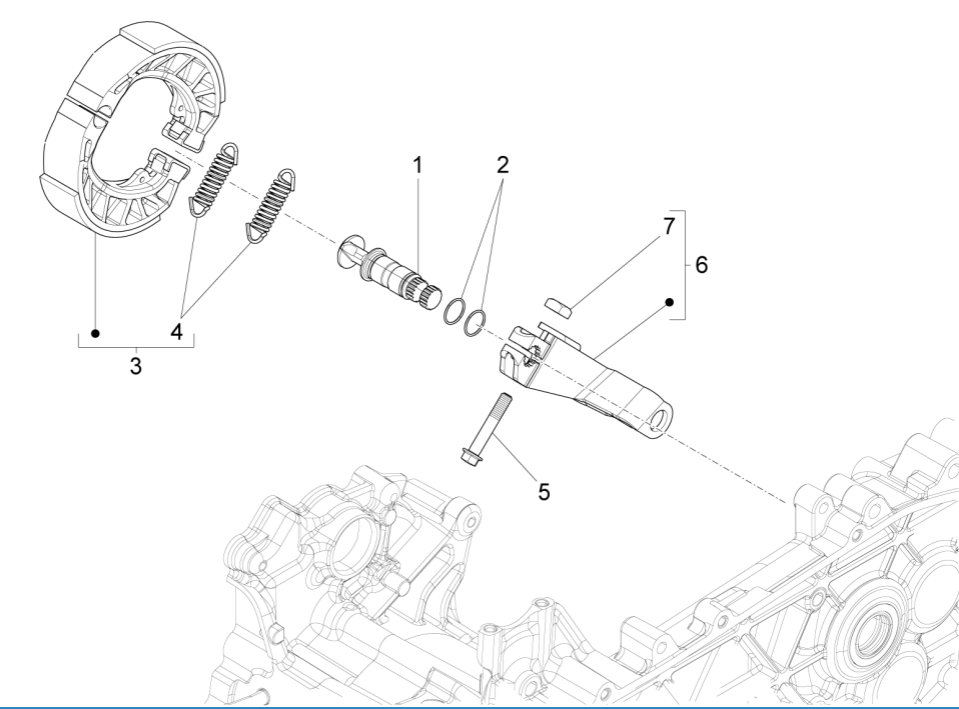 1
2
7
6
4
3
5