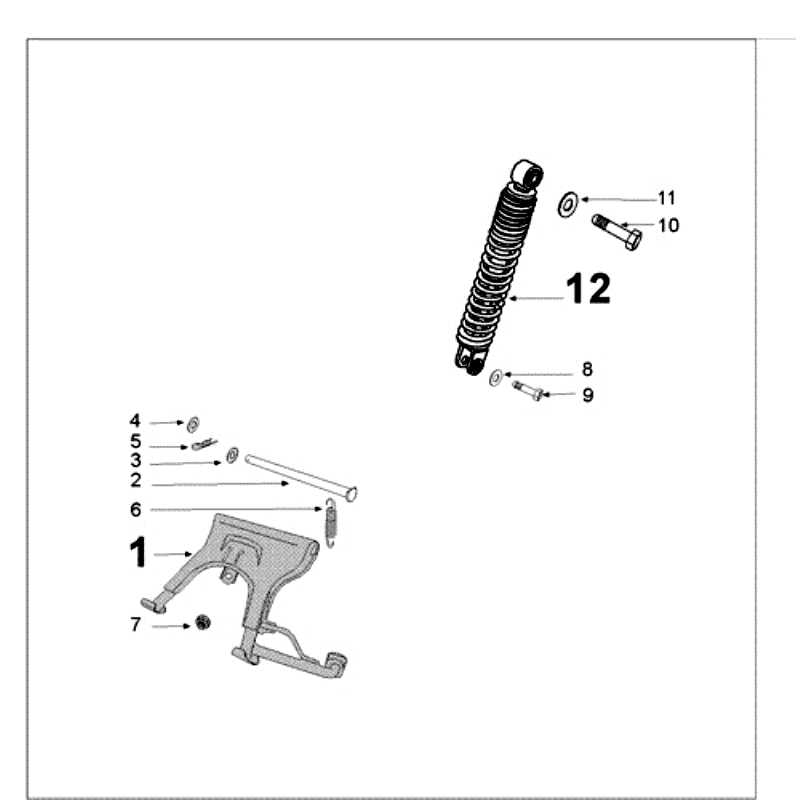 11
10
12
8
9
4
5
3
2
6
1
7