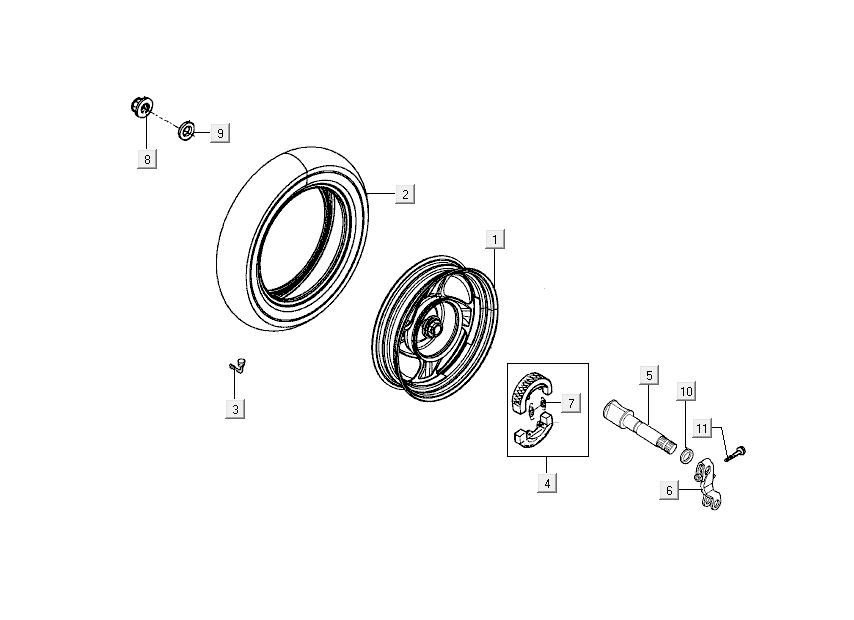 8
9
2
1
3
7
4
5
10
11
6