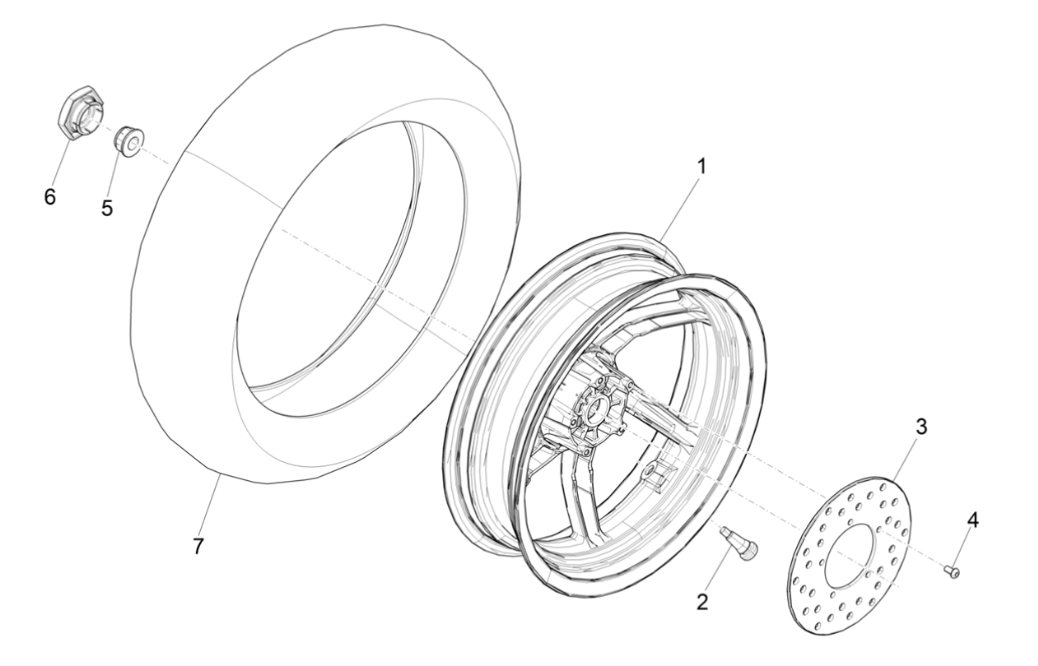 6
5
1
3
4
7
2