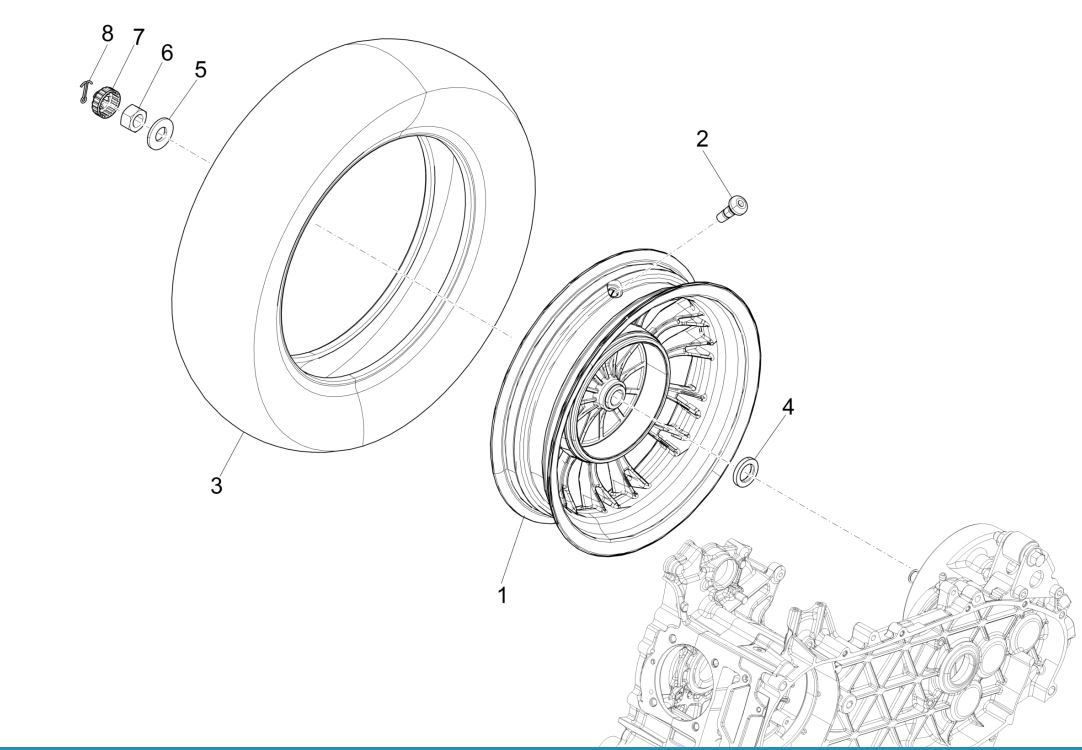 8
7
6
5
2
3
4
1