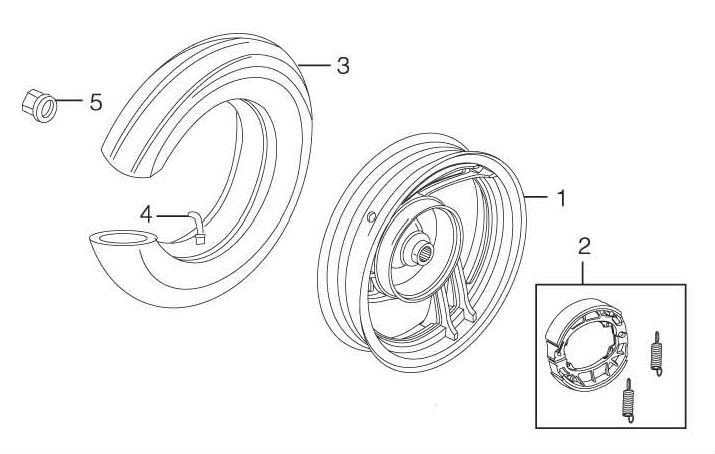 3
5
4
1
2