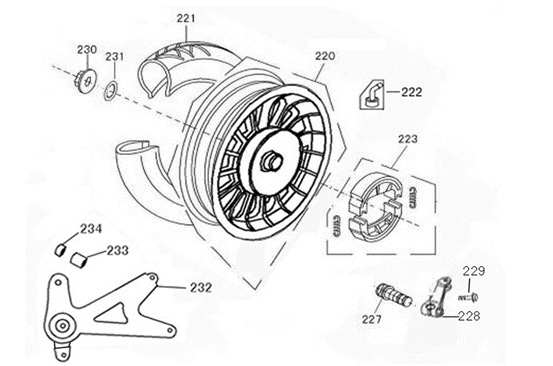 221
230
231
220
222
223
234
233
232
229
227
228