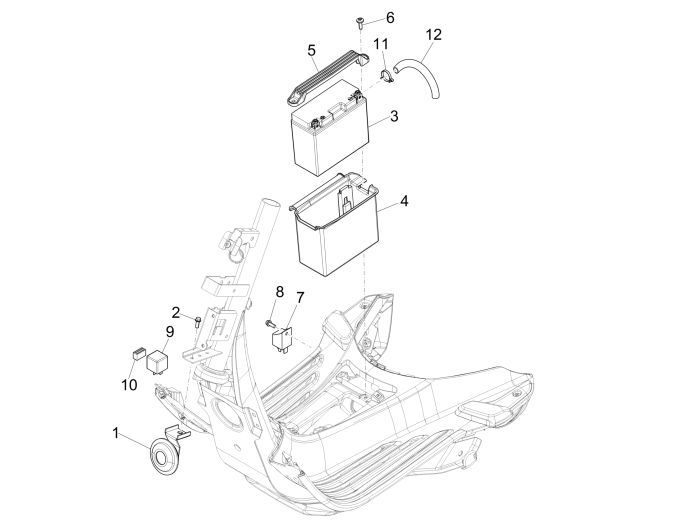 6
5
11
12
3
4
8
7
2
9
10
1