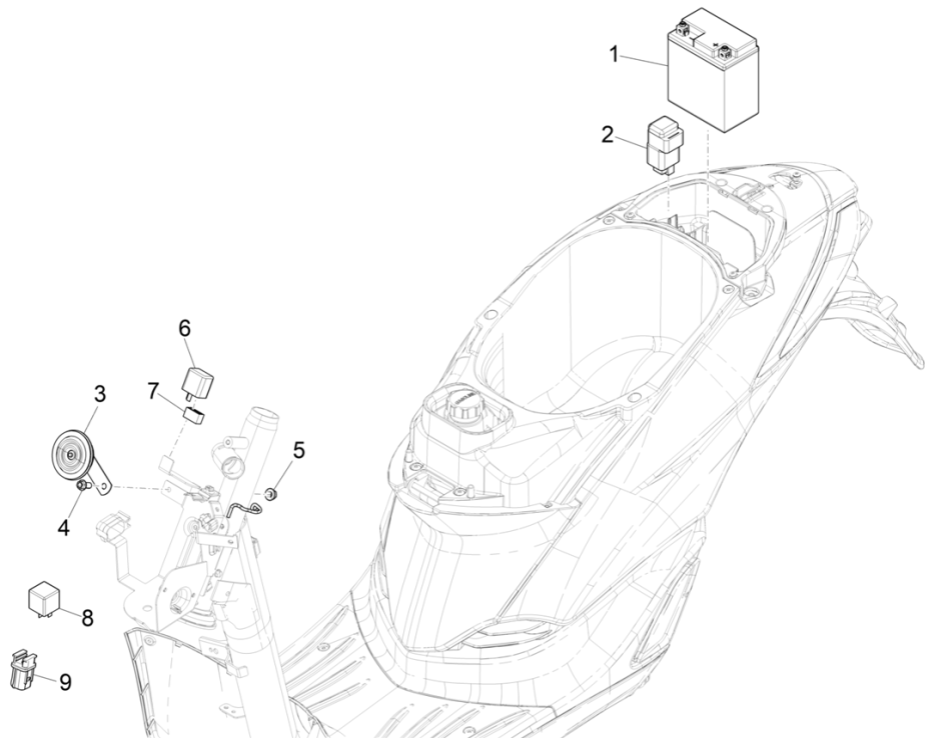 1
2
6
7
3
5
4
8
9