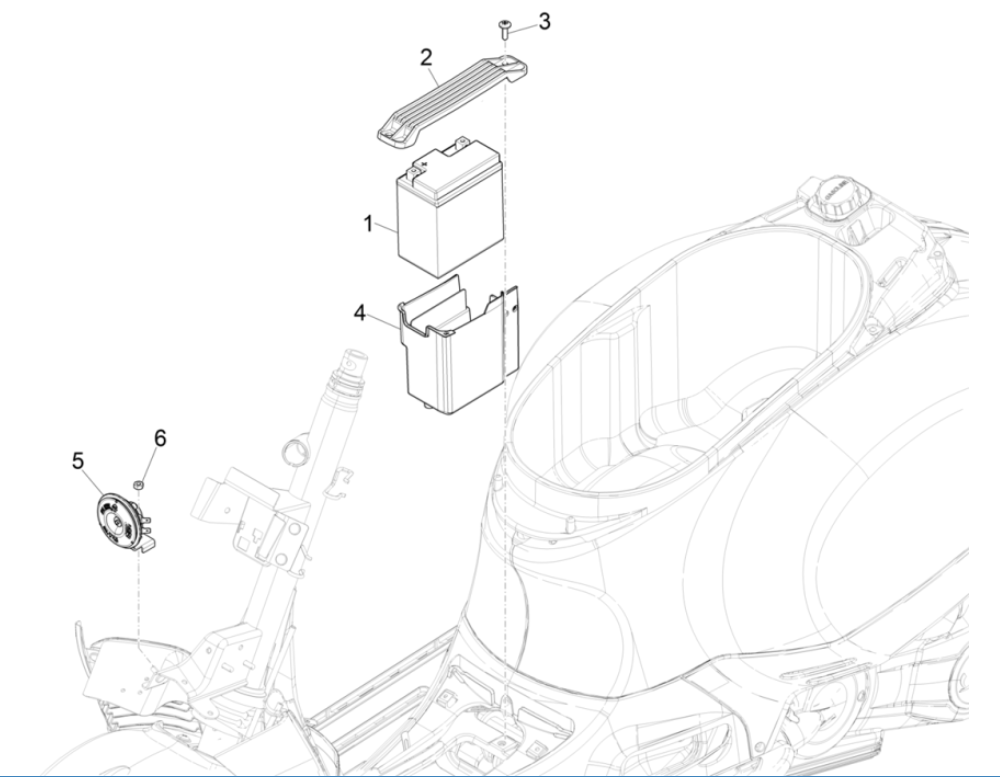 3
2
1
4
6
5