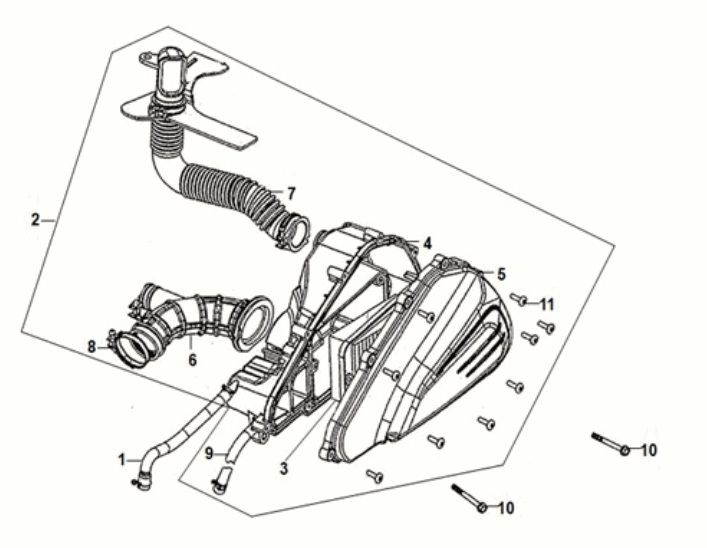 2
7
4
5
11
8
6
1
9
3
10
10