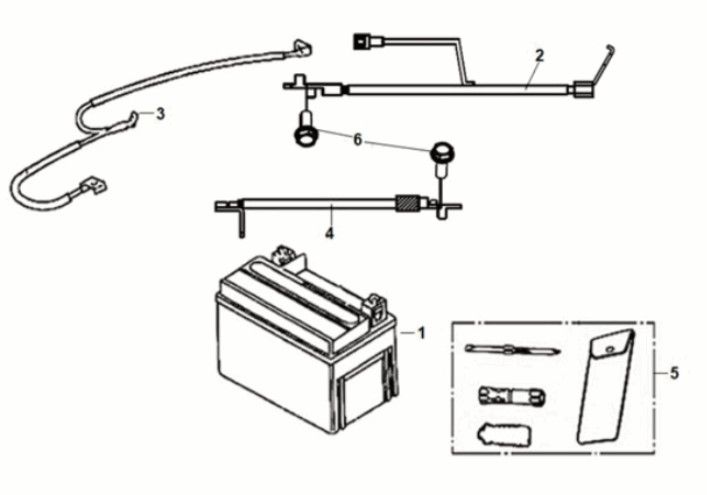 2
3
6
4
1
5