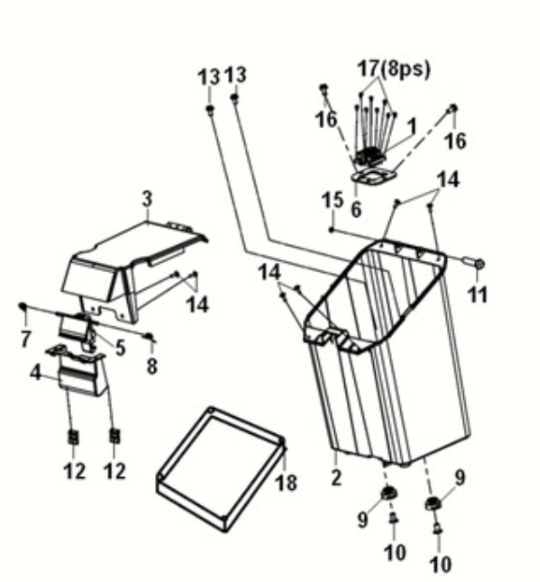 13 13
17(8ps)
16
1
16
6
14
15
3
14
11
14
7
5
8
4
12 12
18
2
9
9
10
10