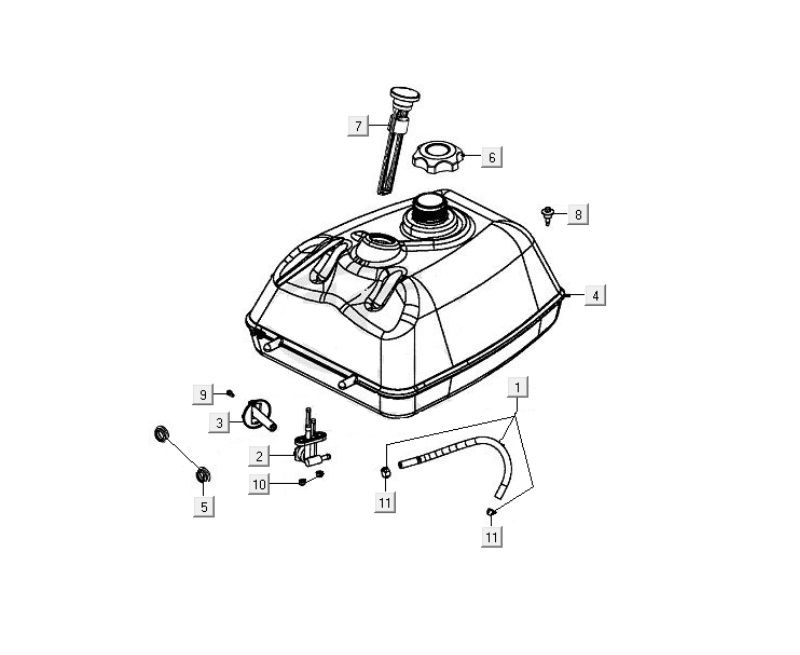 7
6
8
4
9
3
2
10
5
1
11
11