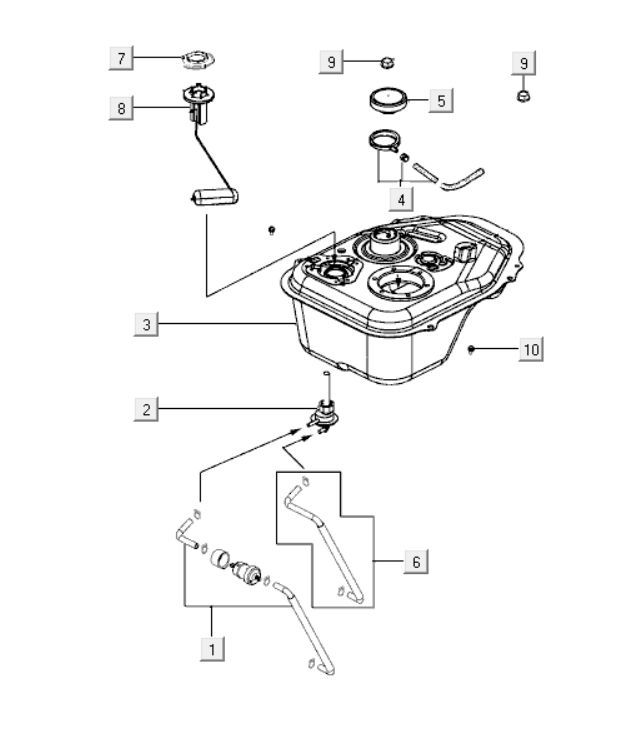 7
9
9
8
5
4
3
10
2
6
1