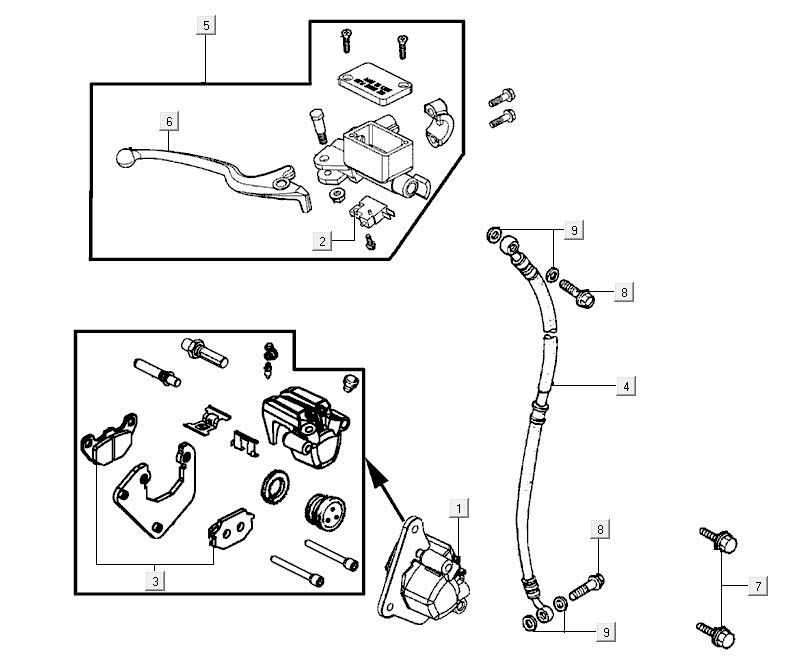 5
6
2
9
8
4
3
1
8
7
9